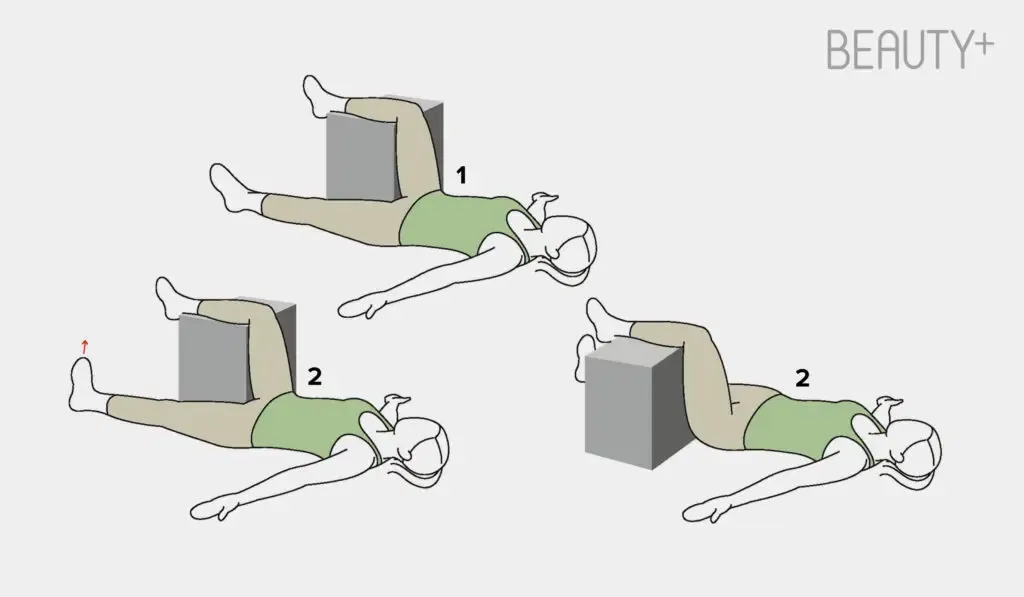 BEAUTY+

1

2

2