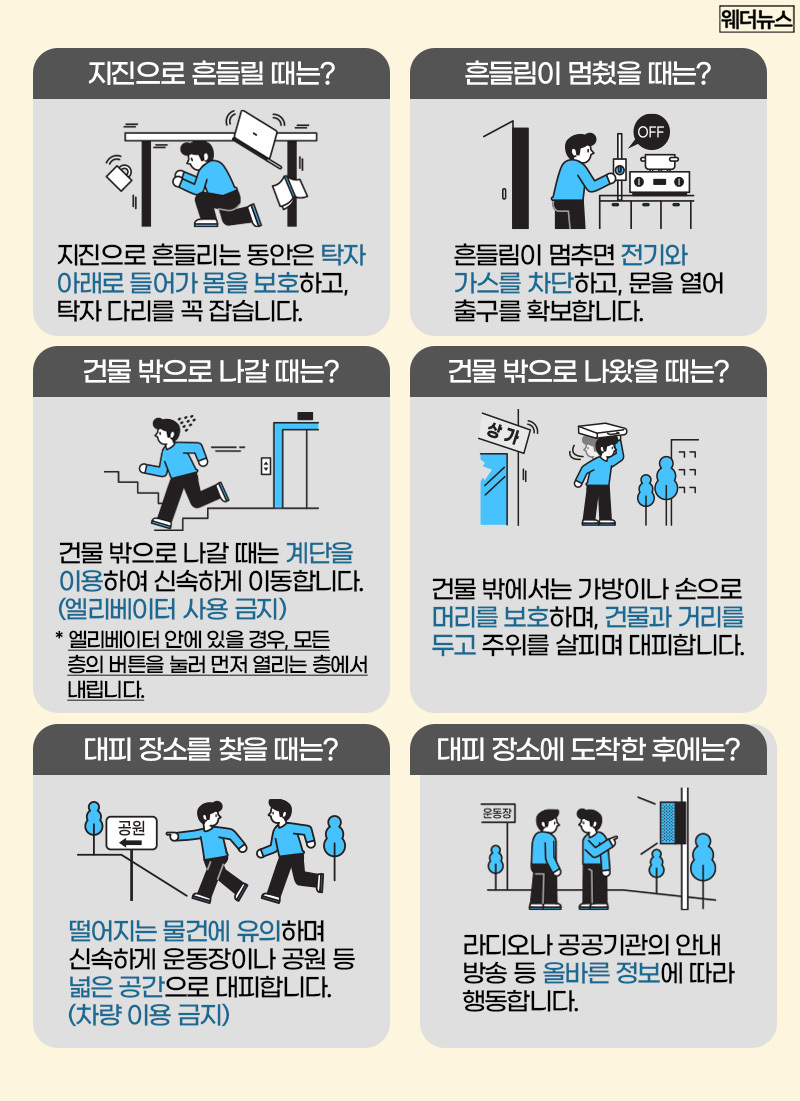 웨더뉴스

지진으로 흔들릴 때는?

지진으로 흔들리는 동안은 탁자 아래로 들어가 몸을 보호하고, 탁자 다리를 꼭 잡습니다.

흔들림이 멈췄을 때는?

OFF

흔들림이 멈추면 전기와 가스를 차단하고, 문을 열어 출구를 확보합니다.

건물 밖으로 나갈 때는?

건물 밖으로 나갈 때는 계단을 이용하여 신속하게 이동합니다. (엘리베이터 사용 금지)

* 엘리베이터 안에 있을 경우, 모든 층의 버튼을 눌러 먼저 열리는 층에서 내립니다.

건물 밖으로 나왔을 때는?

상가

건물 밖에서는 가방이나 손으로 머리를 보호하며, 건물과 거리를 두고 주위를 살피며 대피합니다.

대피 장소를 찾을 때는?

공원

떨어지는 물건에 유의하며 신속하게 운동장이나 공원 등 넓은 공간으로 대피합니다. (차량 이용 금지)

대피 장소에 도착한 후에는?

운동장

라디오나 공공기관의 안내 방송 등 올바른 정보에 따라 행동합니다.